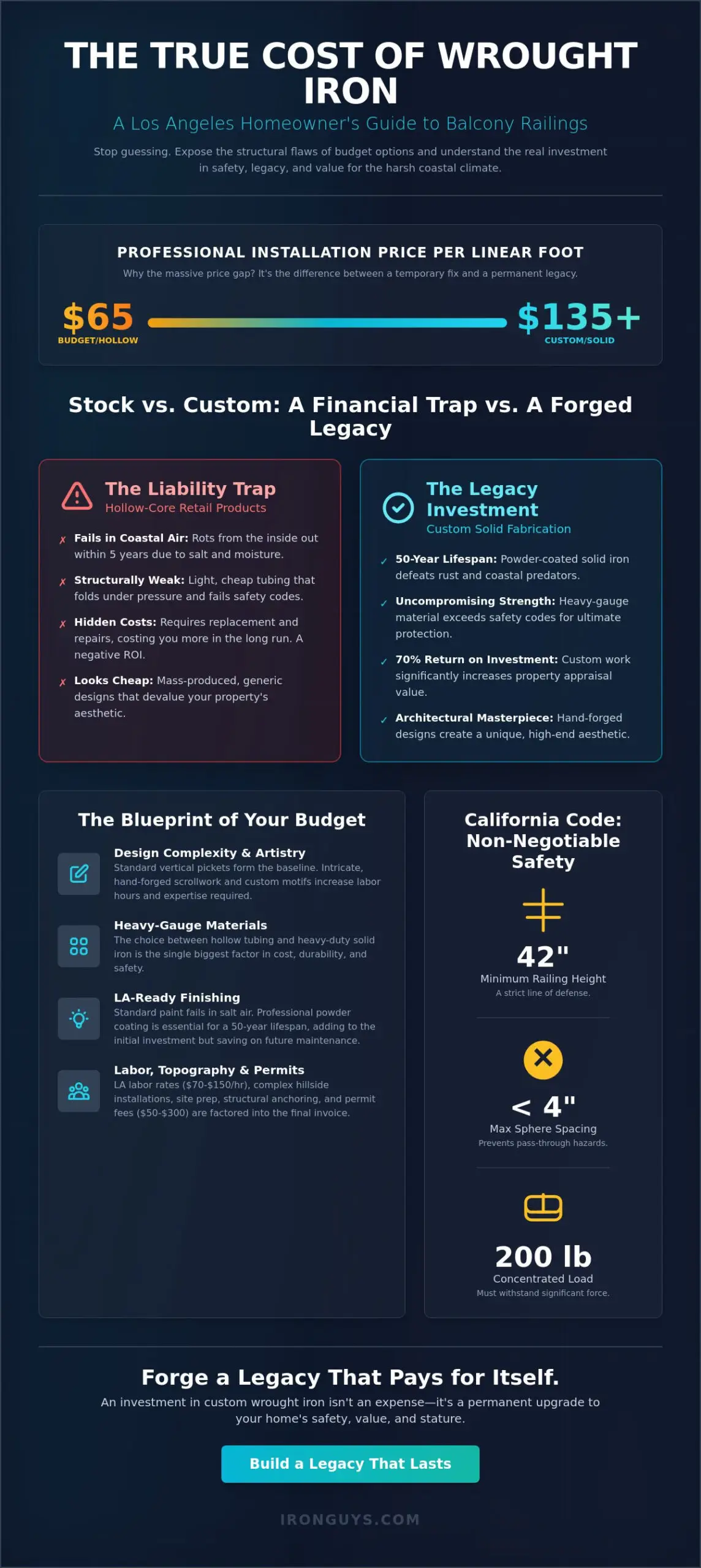 THE TRUE COST OF WROUGHT IRON

A Los Angeles Homeowner's Guide to Balcony Railings

Stop guessing. Expose the structural flaws of budget options and understand the real investment in safety, legacy, and value for the harsh coastal climate.

PROFESSIONAL INSTALLATION PRICE PER LINEAR FOOT

Why the massive price gap? It's the difference between a temporary fix and a permanent legacy.

$65
BUDGET/HOLLOW

$135+
CUSTOM/SOLID

Stock vs. Custom: A Financial Trap vs. A Forged Legacy

The Liability Trap
Hollow-Core Retail Products

✗ Fails in Coastal Air: Rots from the inside out within 5 years due to salt and moisture.

✗ Structurally Weak: Light, cheap tubing that folds under pressure and fails safety codes.

✗ Hidden Costs: Requires replacement and repairs, costing you more in the long run. A negative ROI.

✗ Looks Cheap: Mass-produced, generic designs that devalue your property's aesthetic.

The Legacy Investment
Custom Solid Fabrication

✓ 50-Year Lifespan: Powder-coated solid iron defeats rust and coastal predators.

✓ Uncompromising Strength: Heavy-gauge material exceeds safety codes for ultimate protection.

✓ 70% Return on Investment: Custom work significantly increases property appraisal value.

✓ Architectural Masterpiece: Hand-forged designs create a unique, high-end aesthetic.

The Blueprint of Your Budget

Design Complexity & Artistry
Standard vertical pickets form the baseline. Intricate, hand-forged scrollwork and custom motifs increase labor hours and expertise required.

Heavy-Gauge Materials
The choice between hollow tubing and heavy-duty solid iron is the single biggest factor in cost, durability, and safety.

LA-Ready Finishing
Standard paint fails in salt air. Professional powder coating is essential for a 50-year lifespan, adding to the initial investment but saving on future maintenance.

Labor, Topography & Permits
LA labor rates ($70-$150/hr), complex hillside installations, site prep, structural anchoring, and permit fees ($50-$300) are factored into the final invoice.

California Code: Non-Negotiable Safety

42"
Minimum Railing Height
A strict line of defense.

< 4"
Max Sphere Spacing
Prevents pass-through hazards.

200 lb
Concentrated Load
Must withstand significant force.

Forge a Legacy That Pays for Itself.

An investment in custom wrought iron isn't an expense—it's a permanent upgrade to your home's safety, value, and stature.

Build a Legacy That Lasts

IRONGUYS.COM