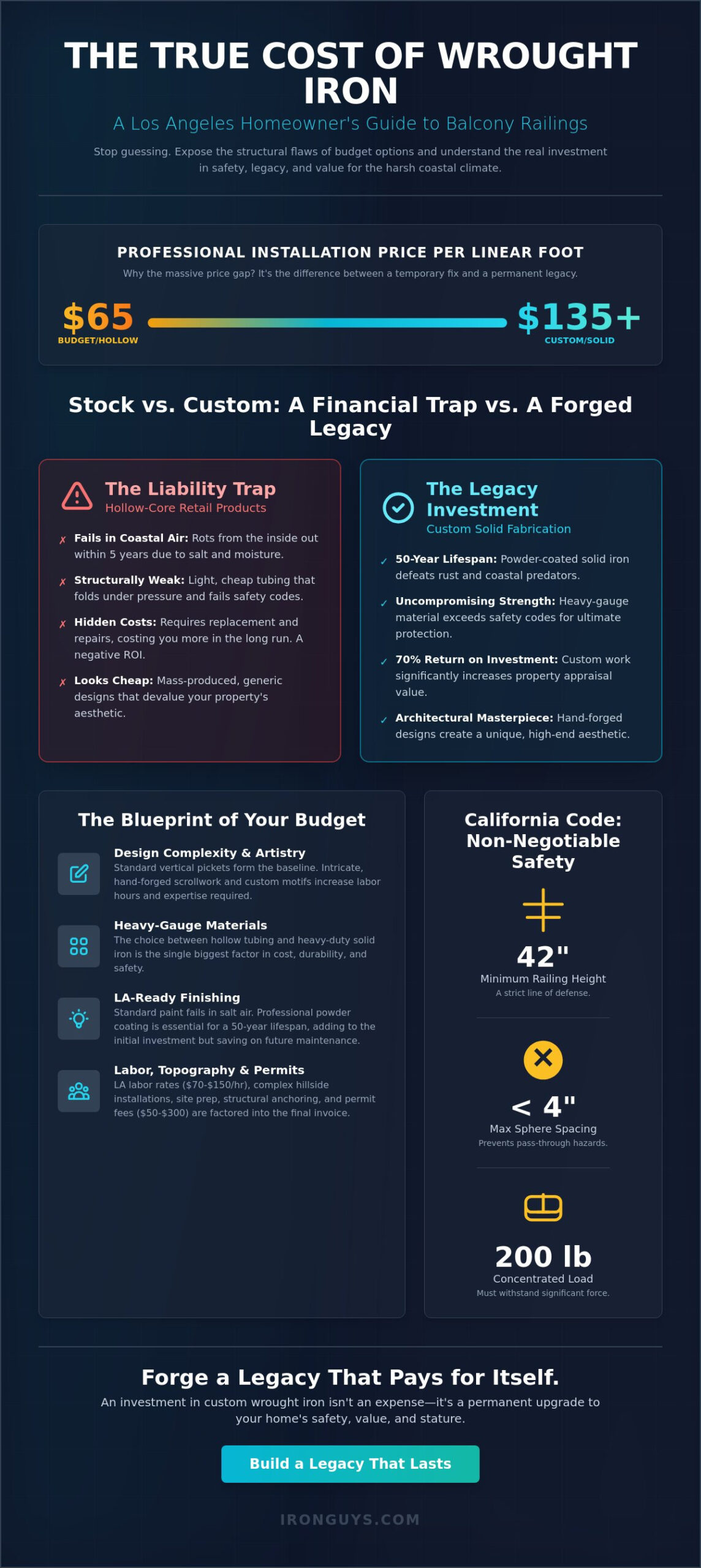 THE TRUE COST OF WROUGHT IRON

A Los Angeles Homeowner's Guide to Balcony Railings

Stop guessing. Expose the structural flaws of budget options and understand the real investment in safety, legacy, and value for the harsh coastal climate.

PROFESSIONAL INSTALLATION PRICE PER LINEAR FOOT

Why the massive price gap? It's the difference between a temporary fix and a permanent legacy.

$65
BUDGET/HOLLOW

$135+
CUSTOM/SOLID

Stock vs. Custom: A Financial Trap vs. A Forged Legacy

The Liability Trap
Hollow-Core Retail Products

✗ Fails in Coastal Air: Rots from the inside out within 5 years due to salt and moisture.

✗ Structurally Weak: Light, cheap tubing that folds under pressure and fails safety codes.

✗ Hidden Costs: Requires replacement and repairs, costing you more in the long run. A negative ROI.

✗ Looks Cheap: Mass-produced, generic designs that devalue your property's aesthetic.

The Legacy Investment
Custom Solid Fabrication

✓ 50-Year Lifespan: Powder-coated solid iron defeats rust and coastal predators.

✓ Uncompromising Strength: Heavy-gauge material exceeds safety codes for ultimate protection.

✓ 70% Return on Investment: Custom work significantly increases property appraisal value.

✓ Architectural Masterpiece: Hand-forged designs create a unique, high-end aesthetic.

The Blueprint of Your Budget

Design Complexity & Artistry
Standard vertical pickets form the baseline. Intricate, hand-forged scrollwork and custom motifs increase labor hours and expertise required.

Heavy-Gauge Materials
The choice between hollow tubing and heavy-duty solid iron is the single biggest factor in cost, durability, and safety.

LA-Ready Finishing
Standard paint fails in salt air. Professional powder coating is essential for a 50-year lifespan, adding to the initial investment but saving on future maintenance.

Labor, Topography & Permits
LA labor rates ($70-$150/hr), complex hillside installations, site prep, structural anchoring, and permit fees ($50-$300) are factored into the final invoice.

California Code: Non-Negotiable Safety

42"
Minimum Railing Height
A strict line of defense.

< 4"
Max Sphere Spacing
Prevents pass-through hazards.

200 lb
Concentrated Load
Must withstand significant force.

Forge a Legacy That Pays for Itself.

An investment in custom wrought iron isn't an expense—it's a permanent upgrade to your home's safety, value, and stature.

Build a Legacy That Lasts

IRONGUYS.COM