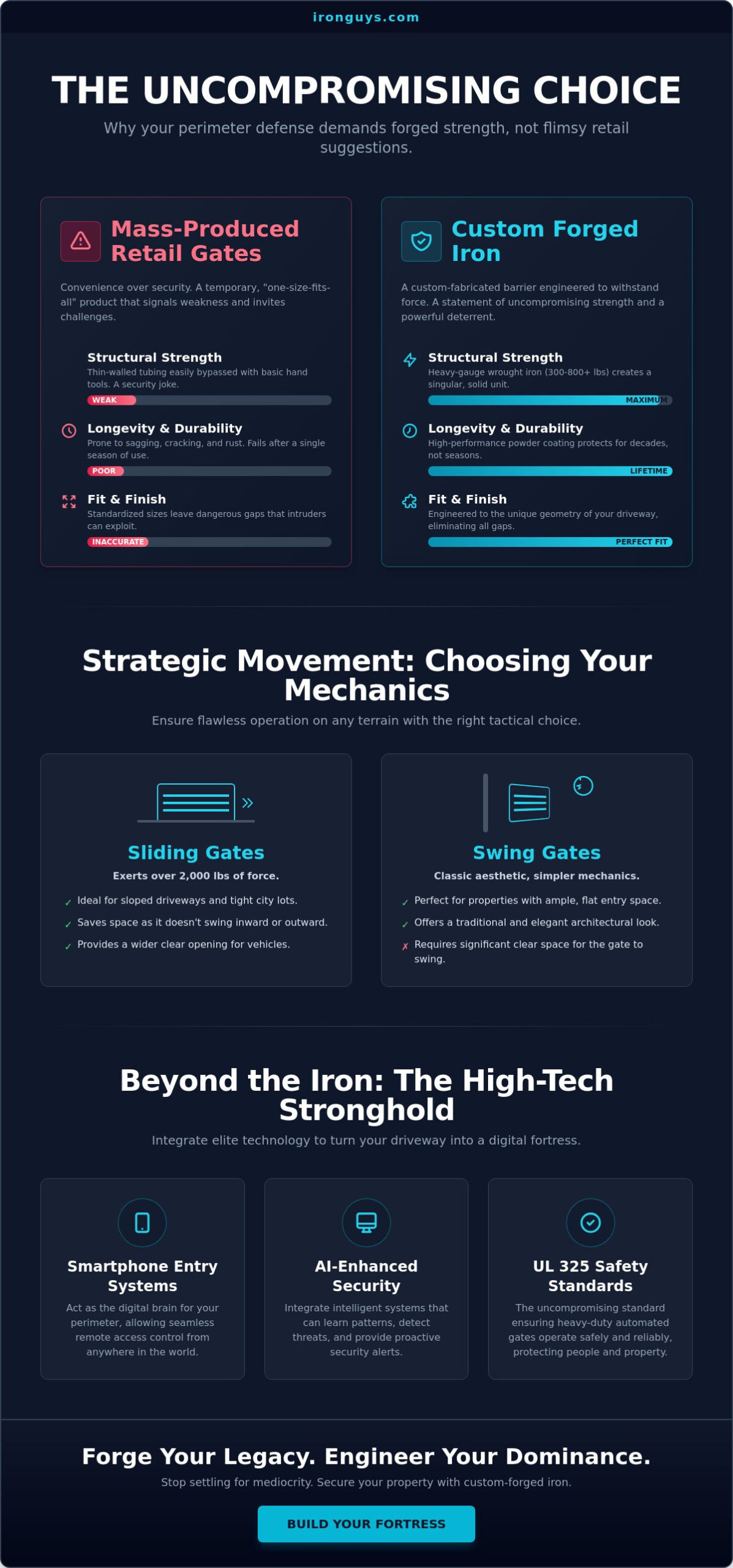 ironguys.com

THE UNCOMPROMISING CHOICE

Why your perimeter defense demands forged strength, not flimsy retail suggestions.

Mass-Produced Retail Gates

Convenience over security. A temporary, "one-size-fits-all" product that signals weakness and invites challenges.

Structural Strength
Thin-walled tubing easily bypassed with basic hand tools. A security joke.
WEAK

Longevity & Durability
Prone to sagging, cracking, and rust. Fails after a single season of use.
POOR

Fit & Finish
Standardized sizes leave dangerous gaps that intruders can exploit.
INACCURATE

Custom Forged Iron

A custom-fabricated barrier engineered to withstand force. A statement of uncompromising strength and a powerful deterrent.

Structural Strength
Heavy-gauge wrought iron (300-800+ lbs) creates a singular, solid unit.
MAXIMUM

Longevity & Durability
High-performance powder coating protects for decades, not seasons.
LIFETIME

Fit & Finish
Engineered to the unique geometry of your driveway, eliminating all gaps.
PERFECT FIT

Strategic Movement: Choosing Your Mechanics

Ensure flawless operation on any terrain with the right tactical choice.

Sliding Gates
Exerts over 2,000 lbs of force.
✓ Ideal for sloped driveways and tight city lots.
✓ Saves space as it doesn't swing inward or outward.
✓ Provides a wider clear opening for vehicles.

Swing Gates
Classic aesthetic, simpler mechanics.
✓ Perfect for properties with ample, flat entry space.
✓ Offers a traditional and elegant architectural look.
✗ Requires significant clear space for the gate to swing.

Beyond the Iron: The High-Tech Stronghold

Integrate elite technology to turn your driveway into a digital fortress.

Smartphone Entry Systems
Act as the digital brain for your perimeter, allowing seamless remote access control from anywhere in the world.

AI-Enhanced Security
Integrate intelligent systems that can learn patterns, detect threats, and provide proactive security alerts.

UL 325 Safety Standards
The uncompromising standard ensuring heavy-duty automated gates operate safely and reliably, protecting people and property.

Forge Your Legacy. Engineer Your Dominance.

Stop settling for mediocrity. Secure your property with custom-forged iron.

BUILD YOUR FORTRESS