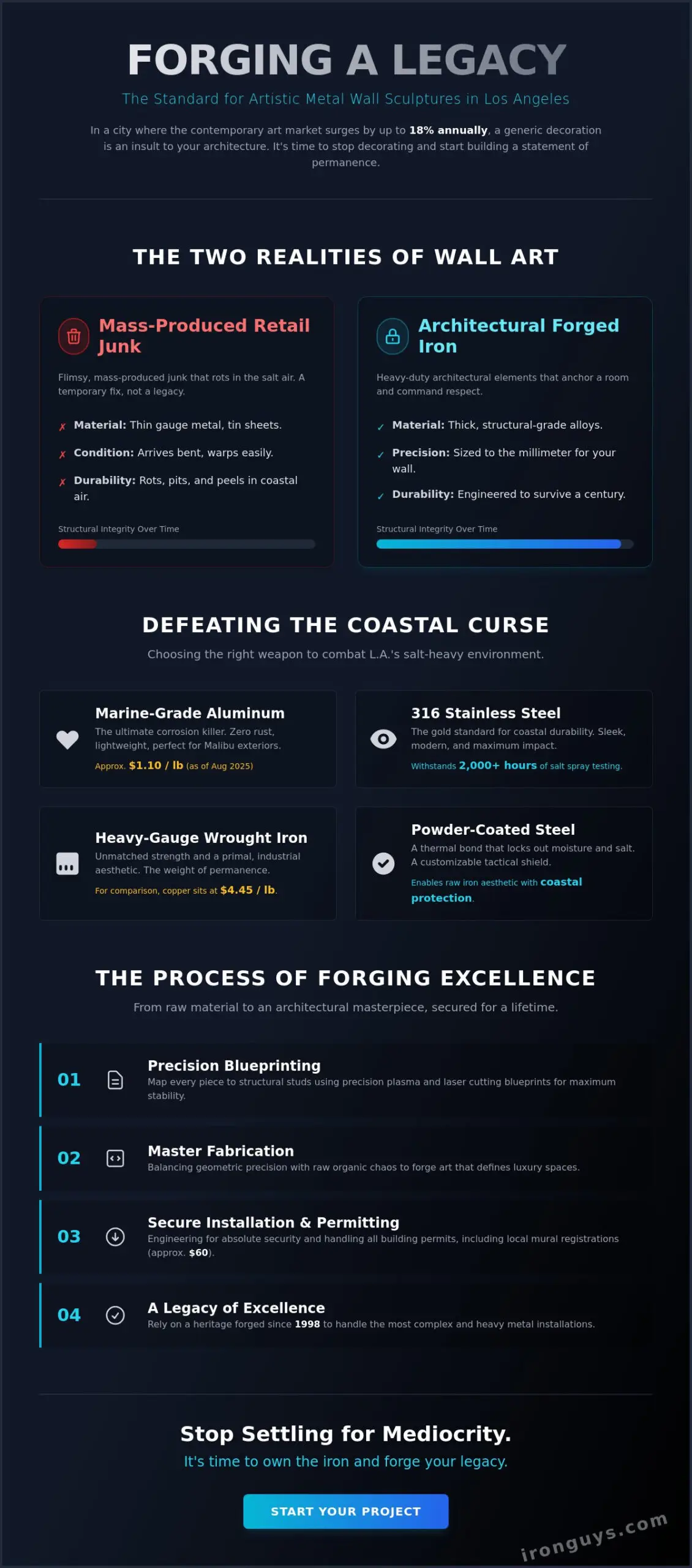 FORGING A LEGACY

The Standard for Artistic Metal Wall Sculptures in Los Angeles

In a city where the contemporary art market surges by up to 18% annually, a generic decoration is an insult to your architecture. It's time to stop decorating and start building a statement of permanence.

THE TWO REALITIES OF WALL ART

Mass-Produced Retail Junk

Flimsy, mass-produced junk that rots in the salt air. A temporary fix, not a legacy.

✗ Material: Thin gauge metal, tin sheets.

✗ Condition: Arrives bent, warps easily.

✗ Durability: Rots, pits, and peels in coastal air.

Structural Integrity Over Time

Architectural Forged Iron

Heavy-duty architectural elements that anchor a room and command respect.

✓ Material: Thick, structural-grade alloys.

✓ Precision: Sized to the millimeter for your wall.

✓ Durability: Engineered to survive a century.

Structural Integrity Over Time

DEFEATING THE COASTAL CURSE

Choosing the right weapon to combat L.A.'s salt-heavy environment.

Marine-Grade Aluminum

The ultimate corrosion killer. Zero rust, lightweight, perfect for Malibu exteriors.

Approx. $1.10 / lb (as of Aug 2025)

316 Stainless Steel

The gold standard for coastal durability. Sleek, modern, and maximum impact.

Withstands 2,000+ hours of salt spray testing.

Heavy-Gauge Wrought Iron

Unmatched strength and a primal, industrial aesthetic. The weight of permanence.

For comparison, copper sits at $4.45 / lb.

Powder-Coated Steel

A thermal bond that locks out moisture and salt. A customizable tactical shield.

Enables raw iron aesthetic with coastal protection.

THE PROCESS OF FORGING EXCELLENCE

From raw material to an architectural masterpiece, secured for a lifetime.

01 Precision Blueprinting
Map every piece to structural studs using precision plasma and laser cutting blueprints for maximum stability.

02 Master Fabrication
Balancing geometric precision with raw organic chaos to forge art that defines luxury spaces.

03 Secure Installation & Permitting
Engineering for absolute security and handling all building permits, including local mural registrations (approx. $60).

04 A Legacy of Excellence
Rely on a heritage forged since 1998 to handle the most complex and heavy metal installations.

Stop Settling for Mediocrity.

It's time to own the iron and forge your legacy.

START YOUR PROJECT

ironguys.com