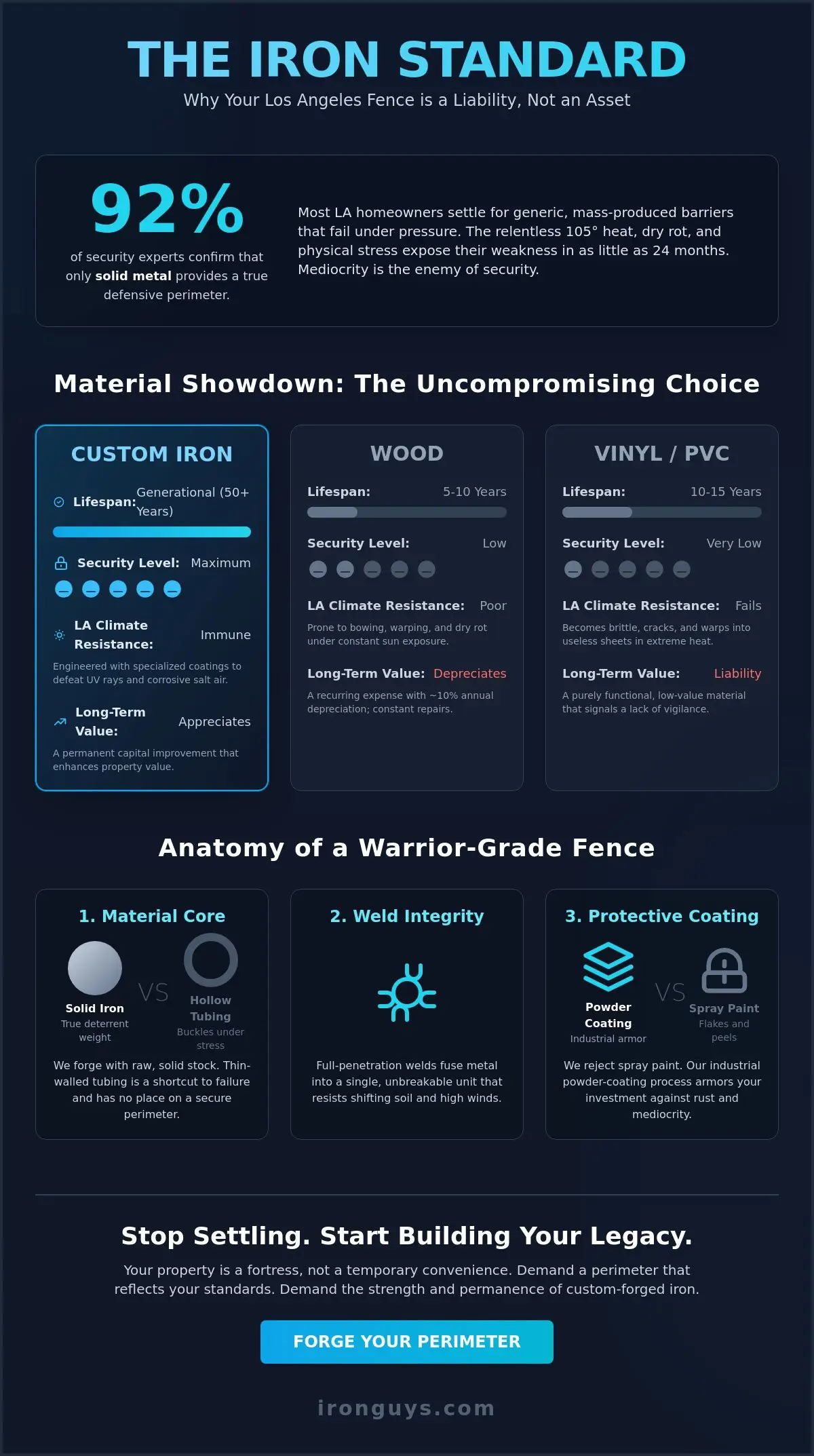 THE IRON STANDARD

Why Your Los Angeles Fence is a Liability, Not an Asset

92%

of security experts confirm that only solid metal provides a true defensive perimeter.

Most LA homeowners settle for generic, mass-produced barriers that fail under pressure. The relentless 105° heat, dry rot, and physical stress expose their weakness in as little as 24 months. Mediocrity is the enemy of security.

Material Showdown: The Uncompromising Choice

CUSTOM IRON

Lifespan: Generational (50+ Years)

Security Level: Maximum

LA Climate Resistance: Immune

Engineered with specialized coatings to defeat UV rays and corrosive salt air.

Long-Term Value: Appreciates

A permanent capital improvement that enhances property value.

WOOD

Lifespan: 5-10 Years

Security Level: Low

LA Climate Resistance: Poor

Prone to bowing, warping, and dry rot under constant sun exposure.

Long-Term Value: Depreciates

A recurring expense with ~10% annual depreciation; constant repairs.

VINYL / PVC

Lifespan: 10-15 Years

Security Level: Very Low

LA Climate Resistance: Fails

Becomes brittle, cracks, and warps into useless sheets in extreme heat.

Long-Term Value: Liability

A purely functional, low-value material that signals a lack of vigilance.

Anatomy of a Warrior-Grade Fence

1. Material Core

Solid Iron
True deterrent weight

VS

Hollow Tubing
Buckles under stress

We forge with raw, solid stock. Thin-walled tubing is a shortcut to failure and has no place on a secure perimeter.

2. Weld Integrity

Full-penetration welds fuse metal into a single, unbreakable unit that resists shifting soil and high winds.

3. Protective Coating

Powder Coating
Industrial armor

VS

Spray Paint
Flakes and peels

We reject spray paint. Our industrial powder-coating process armors your investment against rust and mediocrity.

Stop Settling. Start Building Your Legacy.

Your property is a fortress, not a temporary convenience. Demand a perimeter that reflects your standards. Demand the strength and permanence of custom-forged iron.

FORGE YOUR PERIMETER

ironguys.com