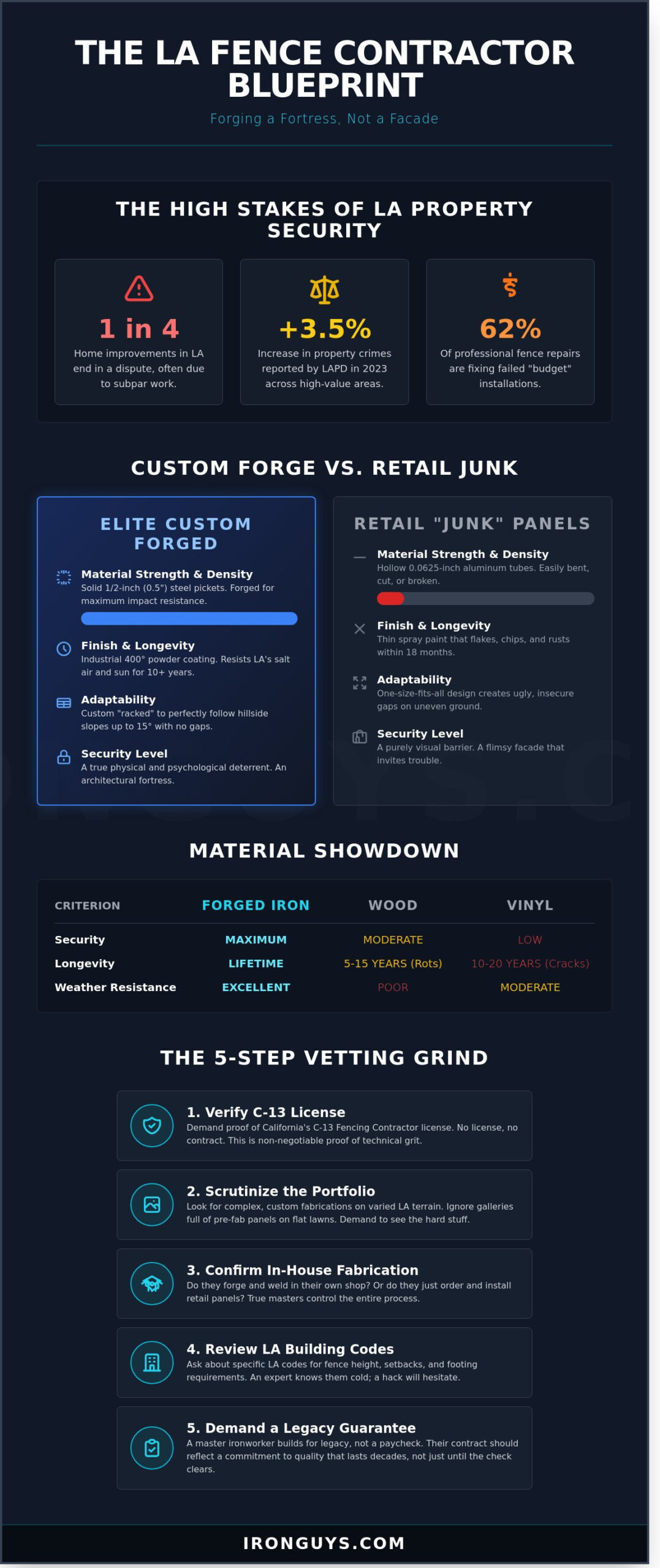 THE LA FENCE CONTRACTOR BLUEPRINT

Forging a Fortress, Not a Facade

THE HIGH STAKES OF LA PROPERTY SECURITY

1 in 4

Home improvements in LA end in a dispute, often due to subpar work.

+3.5%

Increase in property crimes reported by LAPD in 2023 across high-value areas.

62%

Of professional fence repairs are fixing failed "budget" installations.

CUSTOM FORGE VS. RETAIL JUNK

ELITE CUSTOM FORGED

Material Strength & Density
Solid 1/2-inch (0.5") steel pickets. Forged for maximum impact resistance.

Finish & Longevity
Industrial 400° powder coating. Resists LA's salt air and sun for 10+ years.

Adaptability
Custom "racked" to perfectly follow hillside slopes up to 15° with no gaps.

Security Level
A true physical and psychological deterrent. An architectural fortress.

RETAIL "JUNK" PANELS

Material Strength & Density
Hollow 0.0625-inch aluminum tubes. Easily bent, cut, or broken.

Finish & Longevity
Thin spray paint that flakes, chips, and rusts within 18 months.

Adaptability
One-size-fits-all design creates ugly, insecure gaps on uneven ground.

Security Level
A purely visual barrier. A flimsy facade that invites trouble.

MATERIAL SHOWDOWN

| CRITERION | FORGED IRON | WOOD | VINYL |
|---|---|---|---|
| Security | MAXIMUM | MODERATE | LOW |
| Longevity | LIFETIME | 5-15 YEARS (Rots) | 10-20 YEARS (Cracks) |
| Weather Resistance | EXCELLENT | POOR | MODERATE |

THE 5-STEP VETTING GRIND

1. Verify C-13 License
Demand proof of California's C-13 Fencing Contractor license. No license, no contract. This is non-negotiable proof of technical grit.

2. Scrutinize the Portfolio
Look for complex, custom fabrications on varied LA terrain. Ignore galleries full of pre-fab panels on flat lawns. Demand to see the hard stuff.

3. Confirm In-House Fabrication
Do they forge and weld in their own shop? Or do they just order and install retail panels? True masters control the entire process.

4. Review LA Building Codes
Ask about specific LA codes for fence height, setbacks, and footing requirements. An expert knows them cold; a hack will hesitate.

5. Demand a Legacy Guarantee
A master ironworker builds for legacy, not a paycheck. Their contract should reflect a commitment to quality that lasts decades, not just until the check clears.

IRONGUYS.COM