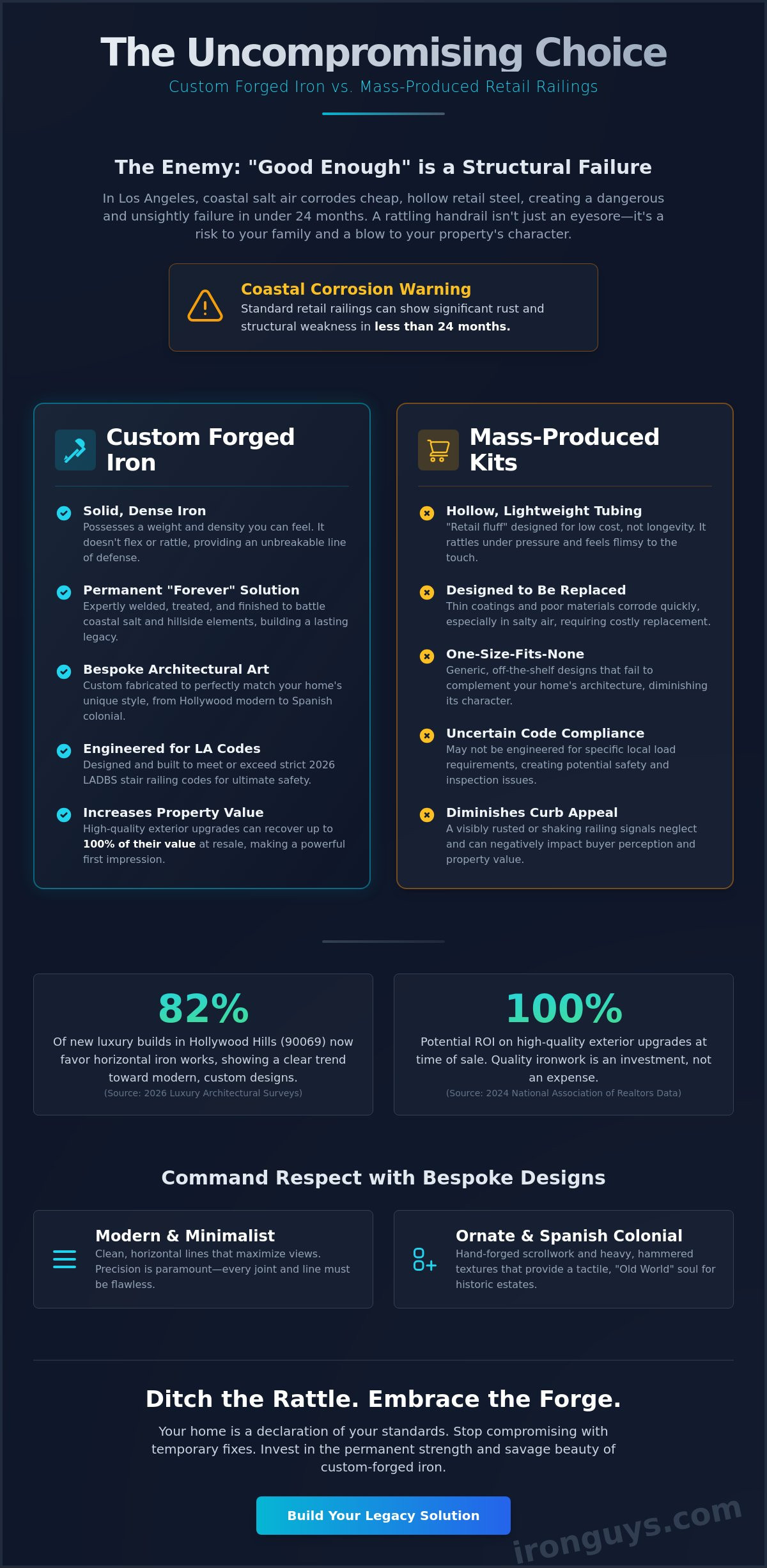 The Uncompromising Choice

Custom Forged Iron vs. Mass-Produced Retail Railings

The Enemy: "Good Enough" is a Structural Failure

In Los Angeles, coastal salt air corrodes cheap, hollow retail steel, creating a dangerous and unsightly failure in under 24 months. A rattling handrail isn't just an eyesore—it's a risk to your family and a blow to your property's character.

Coastal Corrosion Warning

Standard retail railings can show significant rust and structural weakness in less than 24 months.

Custom Forged Iron

Solid, Dense Iron
Possesses a weight and density you can feel. It doesn't flex or rattle, providing an unbreakable line of defense.

Permanent "Forever" Solution
Expertly welded, treated, and finished to battle coastal salt and hillside elements, building a lasting legacy.

Bespoke Architectural Art
Custom fabricated to perfectly match your home's unique style, from Hollywood modern to Spanish colonial.

Engineered for LA Codes
Designed and built to meet or exceed strict 2026 LADBS stair railing codes for ultimate safety.

Increases Property Value
High-quality exterior upgrades can recover up to 100% of their value at resale, making a powerful first impression.

Mass-Produced Kits

Hollow, Lightweight Tubing
"Retail fluff" designed for low cost, not longevity. It rattles under pressure and feels flimsy to the touch.

Designed to Be Replaced
Thin coatings and poor materials corrode quickly, especially in salty air, requiring costly replacement.

One-Size-Fits-None
Generic, off-the-shelf designs that fail to complement your home's architecture, diminishing its character.

Uncertain Code Compliance
May not be engineered for specific local load requirements, creating potential safety and inspection issues.

Diminishes Curb Appeal
A visibly rusted or shaking railing signals neglect and can negatively impact buyer perception and property value.

82%
Of new luxury builds in Hollywood Hills (90069) now favor horizontal iron works, showing a clear trend toward modern, custom designs.
(Source: 2026 Luxury Architectural Surveys)

100%
Potential ROI on high-quality exterior upgrades at time of sale. Quality ironwork is an investment, not an expense.
(Source: 2024 National Association of Realtors Data)

Command Respect with Bespoke Designs

Modern & Minimalist
Clean, horizontal lines that maximize views. Precision is paramount—every joint and line must be flawless.

Ornate & Spanish Colonial
Hand-forged scrollwork and heavy, hammered textures that provide a tactile, "Old World" soul for historic estates.

Ditch the Rattle. Embrace the Forge.

Your home is a declaration of your standards. Stop compromising with temporary fixes. Invest in the permanent strength and savage beauty of custom-forged iron.

Build Your Legacy Solution

ironguys.com